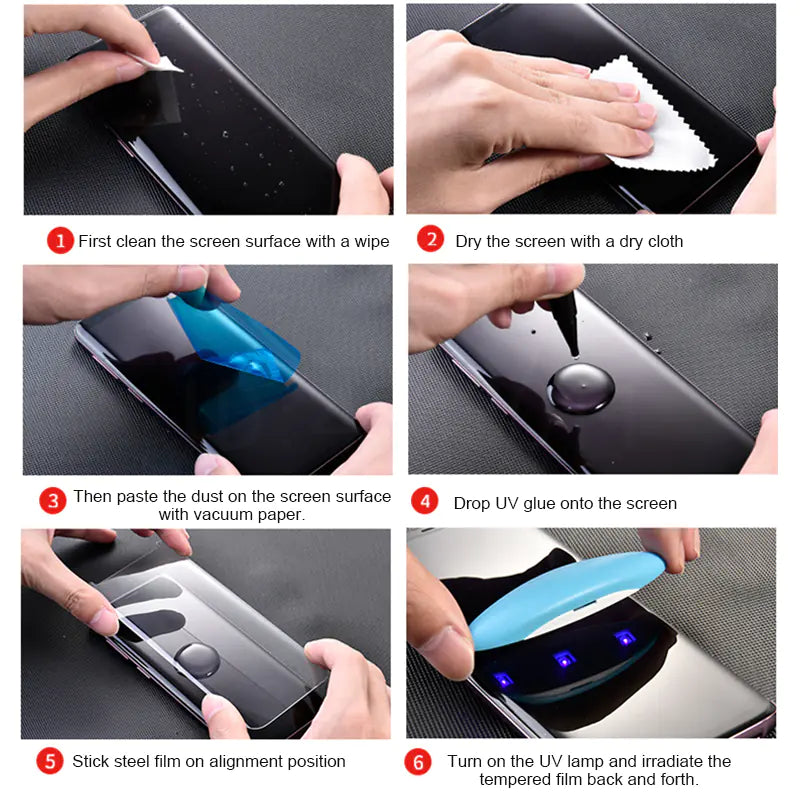 1 First clean the screen surface with a wipe

2 Dry the screen with a dry cloth

3 Then paste the dust on the screen surface with vacuum paper.

4 Drop UV glue onto the screen

5 Stick steel film on alignment position

6 Turn on the UV lamp and irradiate the tempered film back and forth.